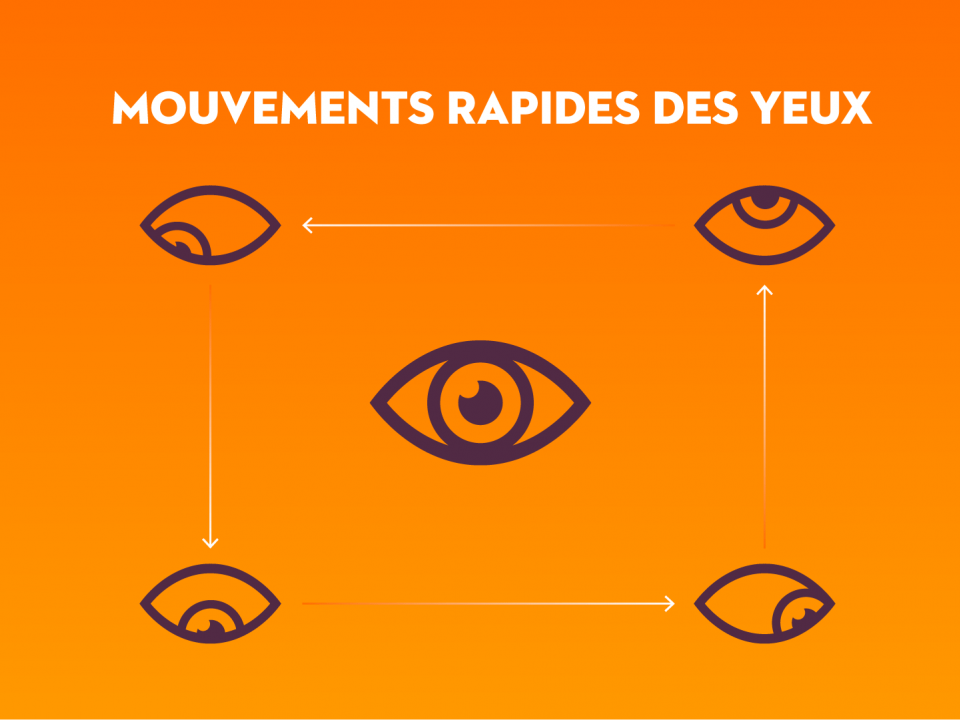 MOUVEMENTS RAPIDES DES YEUX