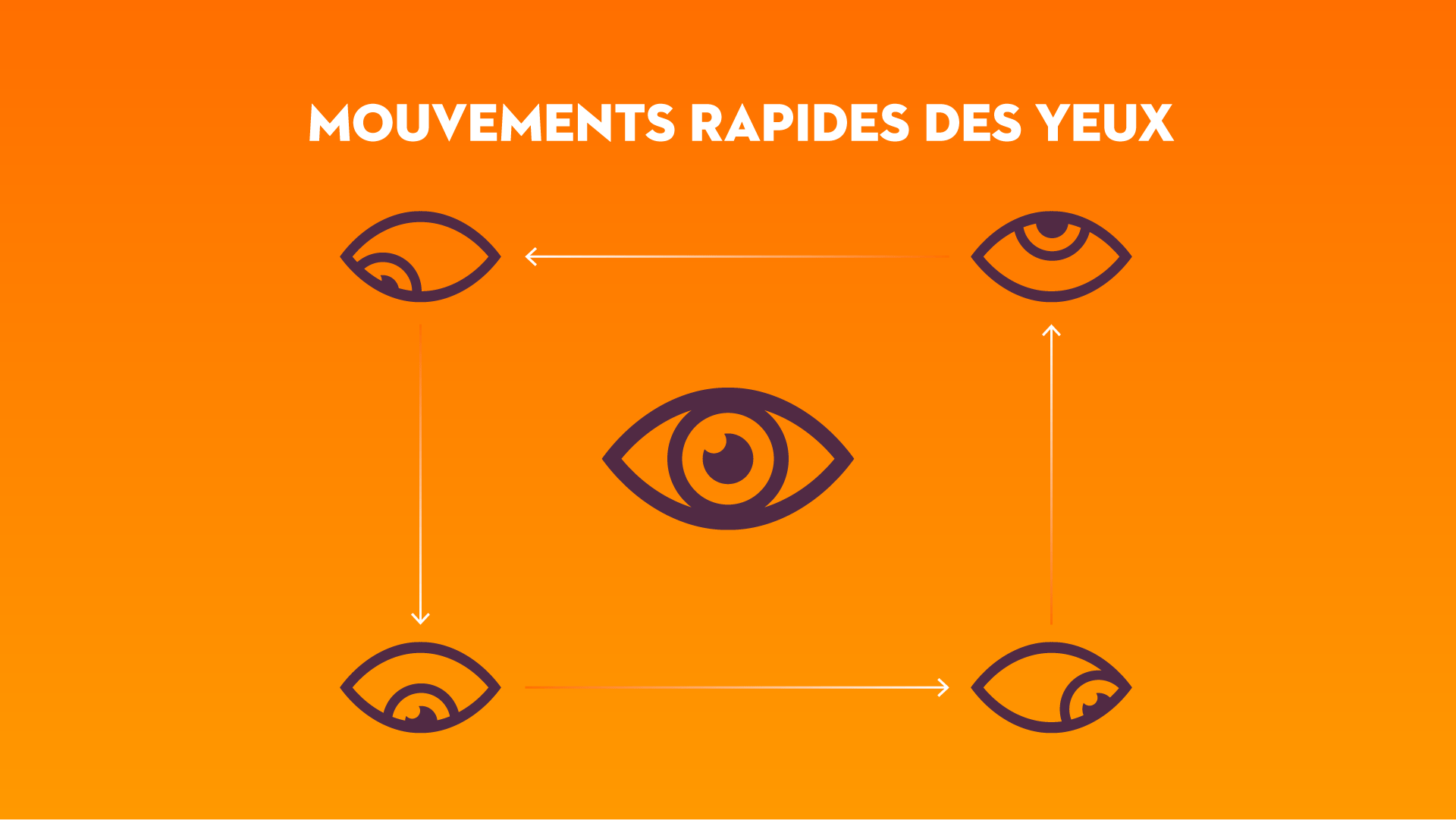 MOUVEMENTS RAPIDES DES YEUX