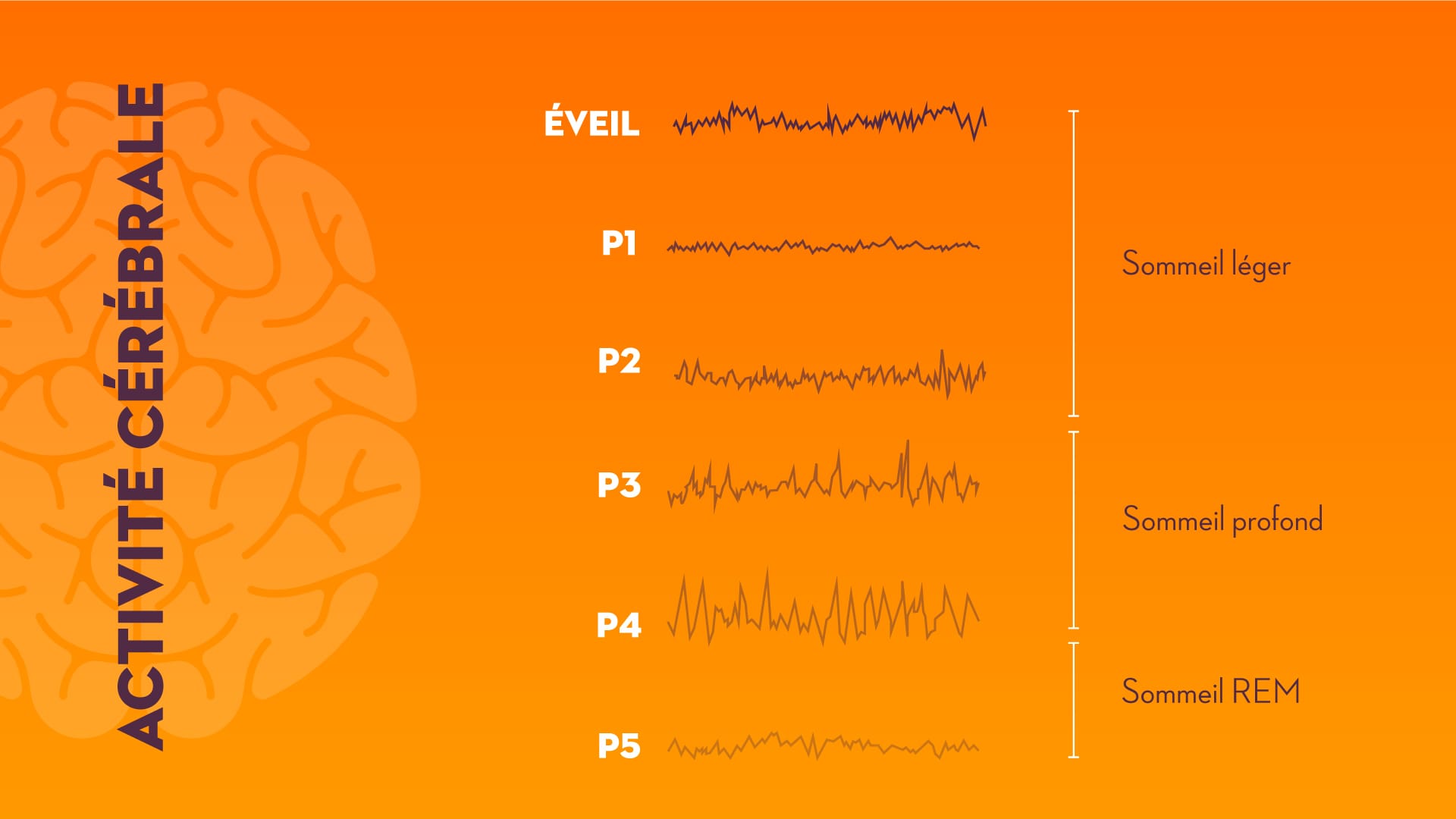 ACTIVITÉ CÉRÉBRALE

ÉVEIL

P1

P2

P3

P4

P5

Sommeil léger

Sommeil profond

Sommeil REM